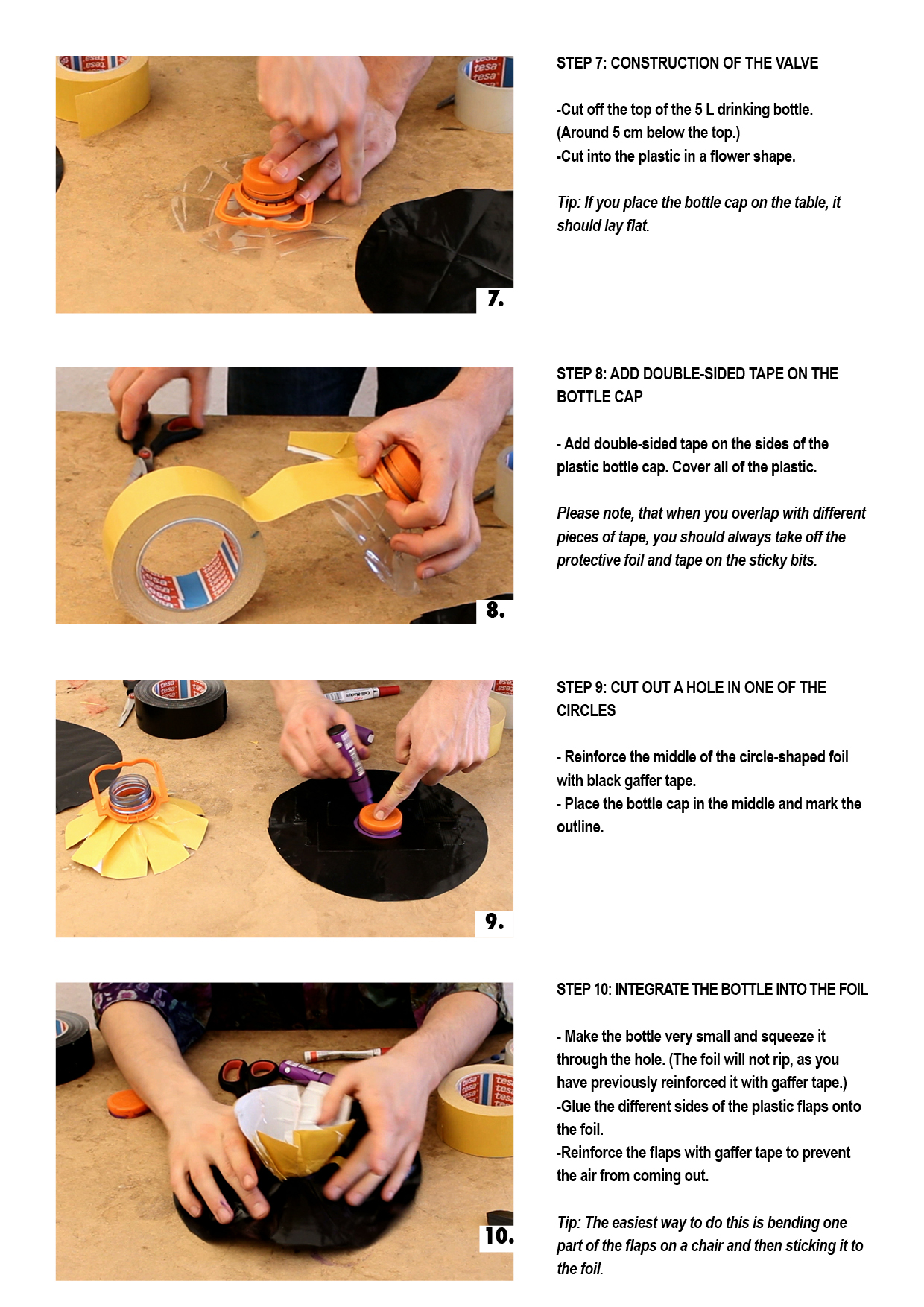 7.

STEP 7: CONSTRUCTION OF THE VALVE

-Cut off the top of the 5 L drinking bottle. (Around 5 cm below the top.)
-Cut into the plastic in a flower shape.

Tip: If you place the bottle cap on the table, it should lay flat.

8.

STEP 8: ADD DOUBLE-SIDED TAPE ON THE BOTTLE CAP

- Add double-sided tape on the sides of the plastic bottle cap. Cover all of the plastic.

Please note, that when you overlap with different pieces of tape, you should always take off the protective foil and tape on the sticky bits.

9.

STEP 9: CUT OUT A HOLE IN ONE OF THE CIRCLES

- Reinforce the middle of the circle-shaped foil with black gaffer tape.
- Place the bottle cap in the middle and mark the outline.

10.

STEP 10: INTEGRATE THE BOTTLE INTO THE FOIL

- Make the bottle very small and squeeze it through the hole. (The foil will not rip, as you have previously reinforced it with gaffer tape.)
-Glue the different sides of the plastic flaps onto the foil.
-Reinforce the flaps with gaffer tape to prevent the air from coming out.

Tip: The easiest way to do this is bending one part of the flaps on a chair and then sticking it to the foil.